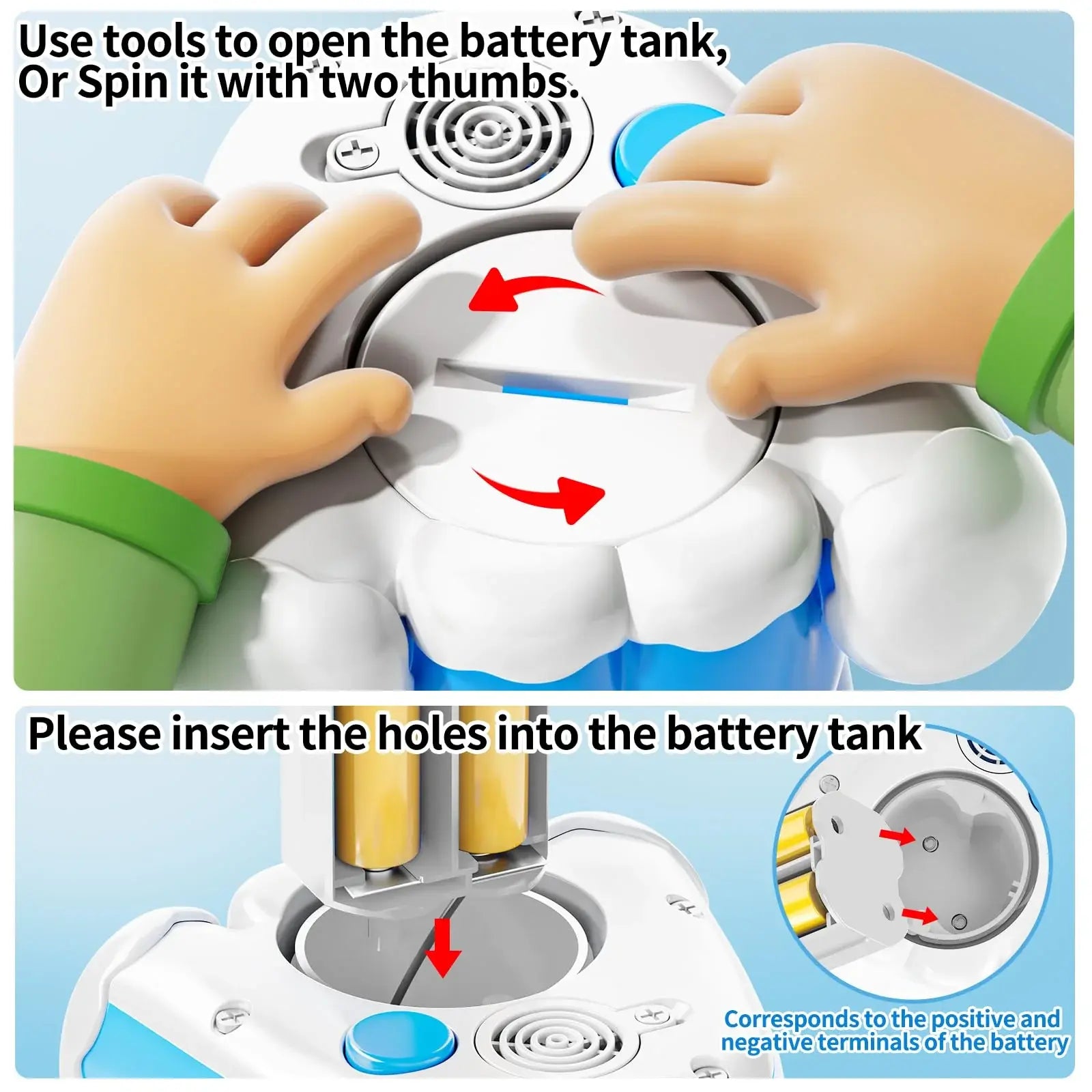 Use tools to open the battery tank,
Or Spin it with two thumbs.

Please insert the holes into the battery tank

Corresponds to the positive and negative terminals of the battery